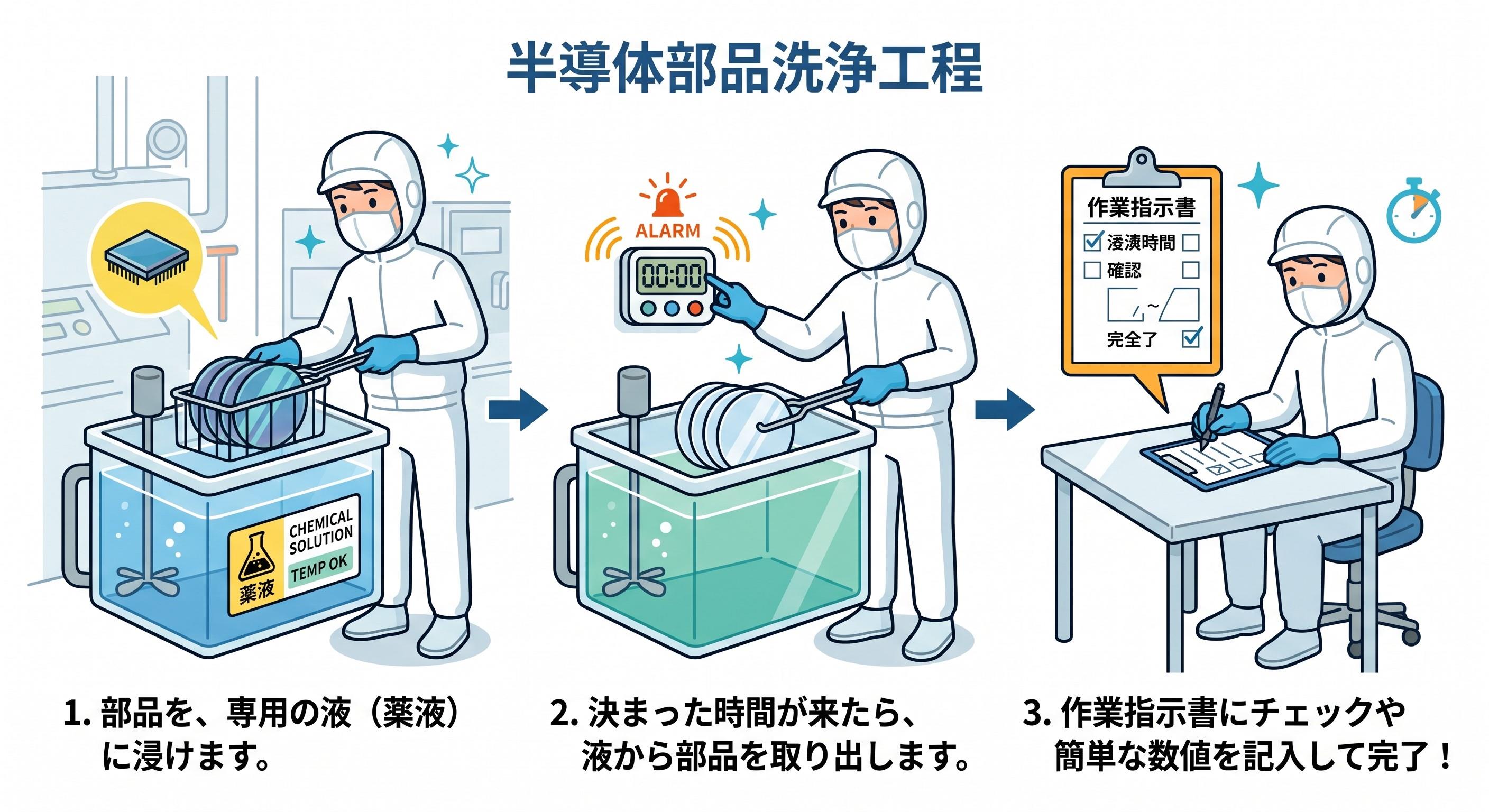 半導体部品洗浄工程

CHEMICAL SOLUTION
TEMP OK
薬液

ALARM
00:00

作業指示書
浸漬時間
確認
~
完全了

1. 部品を、専用の液（薬液）に浸けます。

2. 決まった時間が来たら、液から部品を取り出します。

3. 作業指示書にチェックや簡単な数値を記入して完了！